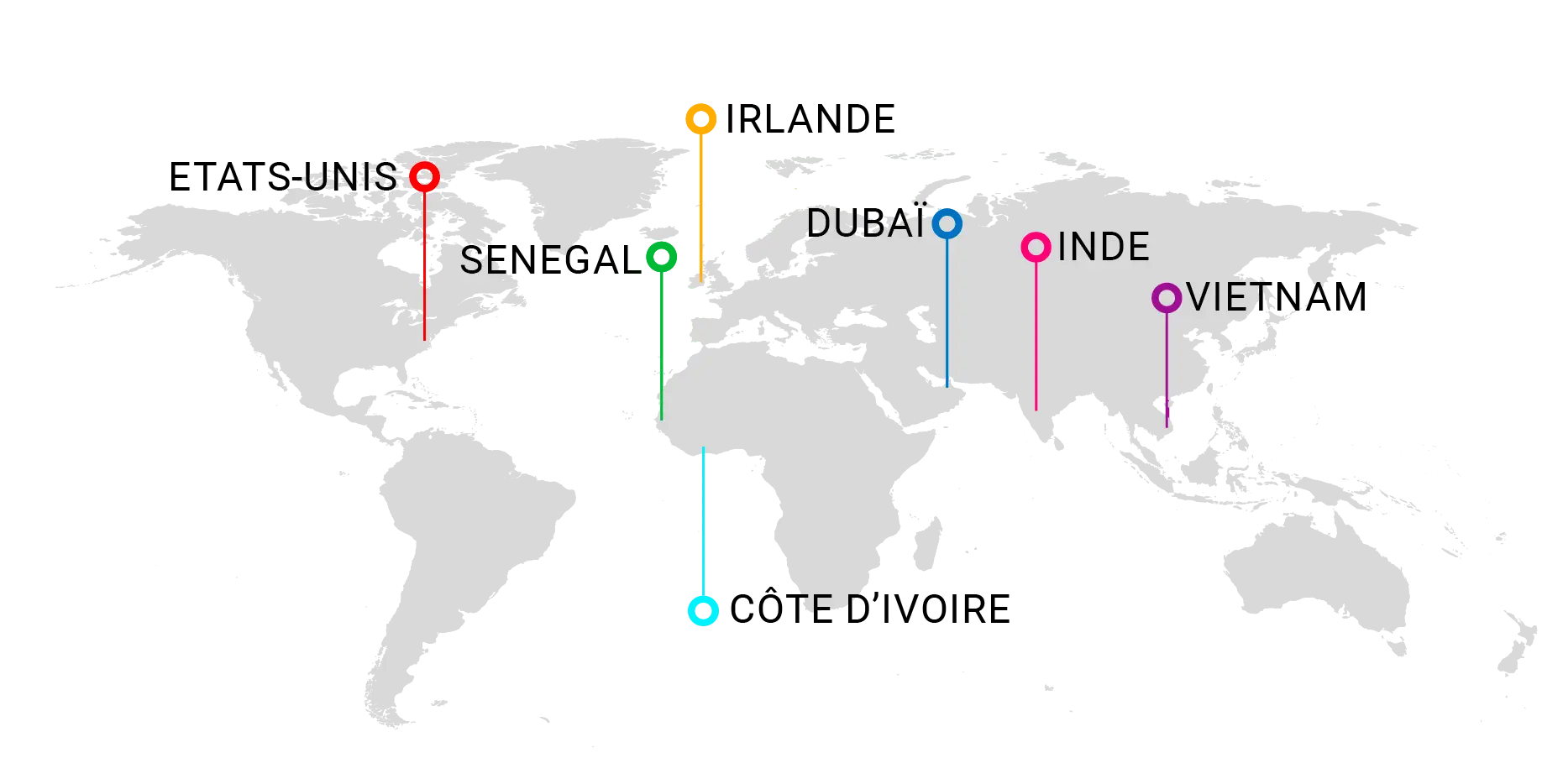 IRLANDE

ETATS-UNIS

DUBAÏ

SENEGAL

INDE

VIETNAM

CÔTE D'IVOIRE